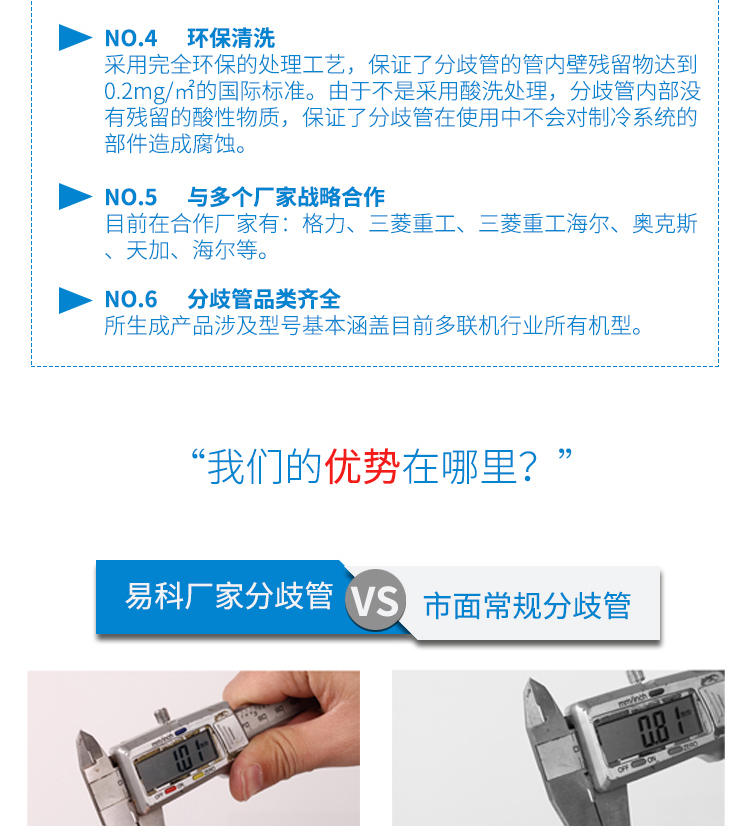 NO.4 环保清洗
采用完全环保的处理工艺，保证了分歧管的管内壁残留物达到0.2mg/㎡的国际标准。由于不是采用酸洗处理，分歧管内部没有残留的酸性物质，保证了分歧管在使用中不会对制冷系统的部件造成腐蚀。

NO.5 与多个厂家战略合作
目前在合作厂家有：格力、三菱重工、三菱重工海尔、奥克斯、天加、海尔等。

NO.6 分歧管品类齐全
所生成产品涉及型号基本涵盖目前多联机行业所有机型。

“我们的优势在哪里？”

易科厂家分歧管 VS 市面常规分歧管

mm/inch
1.01
OFF ON ZERO

mm/inch
0.81
OFF ON ZERO